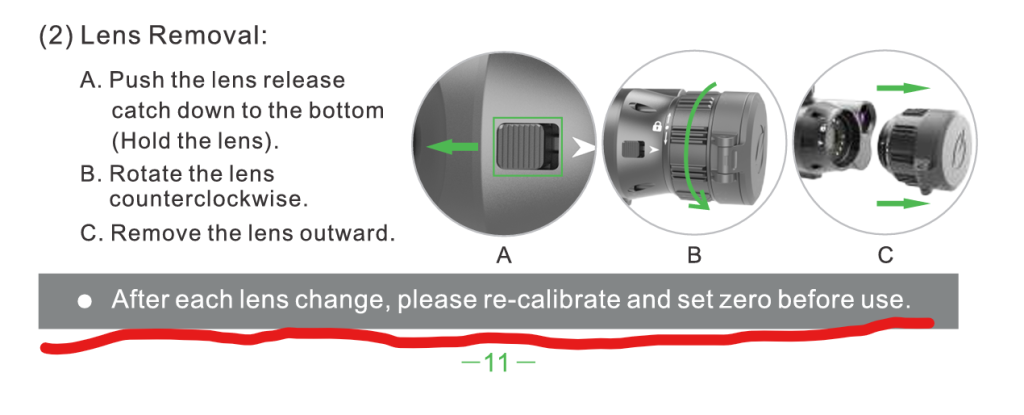 (2) Lens Removal:

A. Push the lens release catch down to the bottom (Hold the lens).

B. Rotate the lens counterclockwise.

C. Remove the lens outward.

A

B

C

● After each lens change, please re-calibrate and set zero before use.

—11—